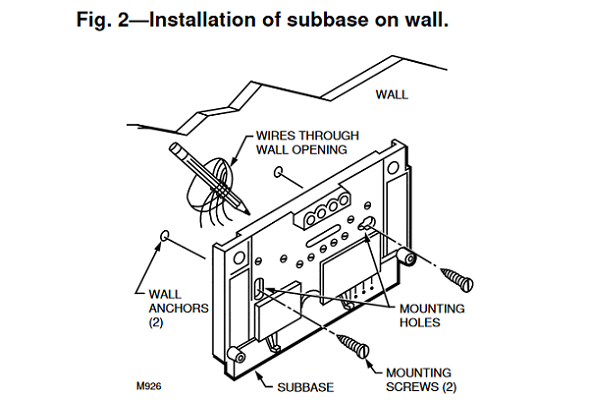 Fig. 2—Installation of subbase on wall.

WALL

WIRES THROUGH WALL OPENING

WALL ANCHORS (2)

MOUNTING HOLES

MOUNTING SCREWS (2)

SUBBASE

M926